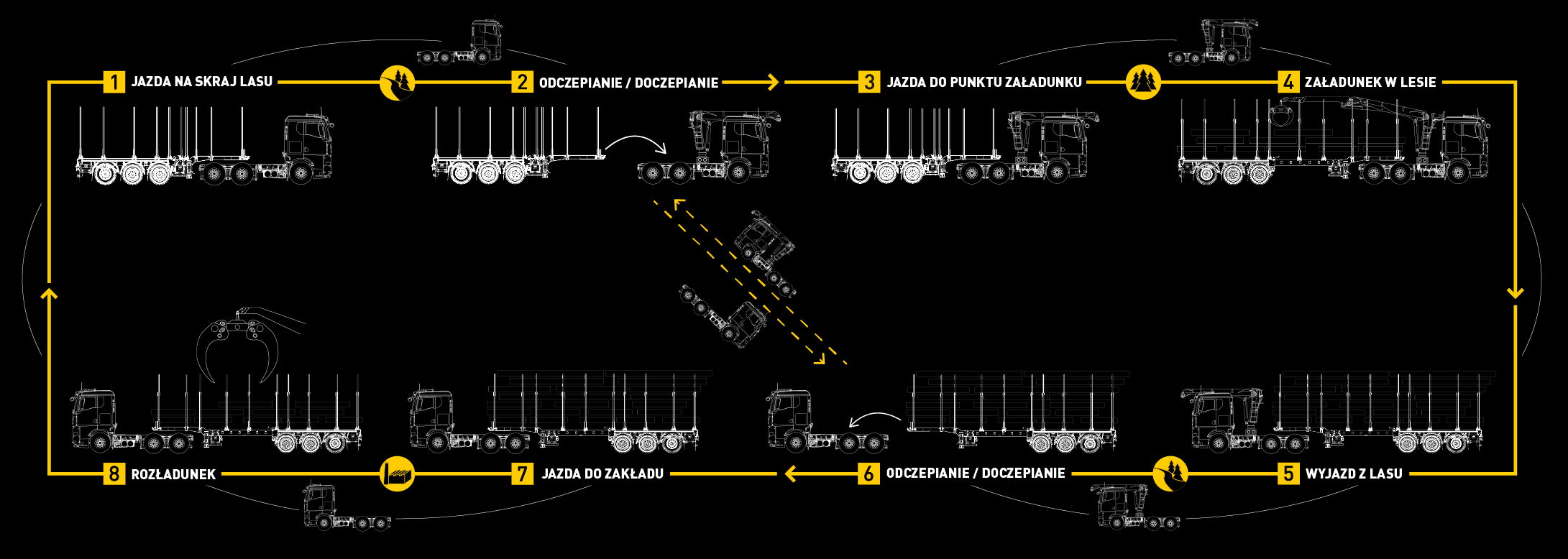 1 JAZDA NA SKRAJ LASU

2 ODCZEPIANIE / DOCZEPIANIE

3 JAZDA DO PUNKTU ZAŁADUNKU

4 ZAŁADUNEK W LESIE

5 WYJAZD Z LASU

6 ODCZEPIANIE / DOCZEPIANIE

7 JAZDA DO ZAKŁADU

8 ROZŁADUNEK